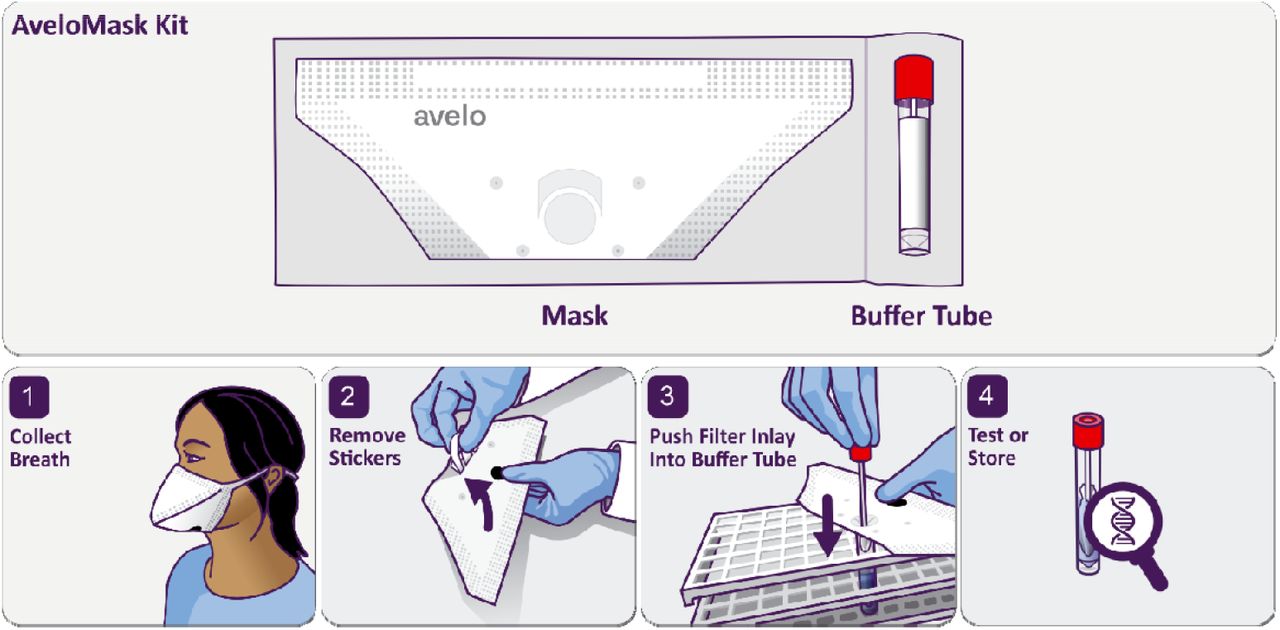 AveloMask Kit

avelo

Mask

Buffer Tube

1
Collect Breath

2
Remove Stickers

3
Push Filter Inlay Into Buffer Tube

4
Test or Store